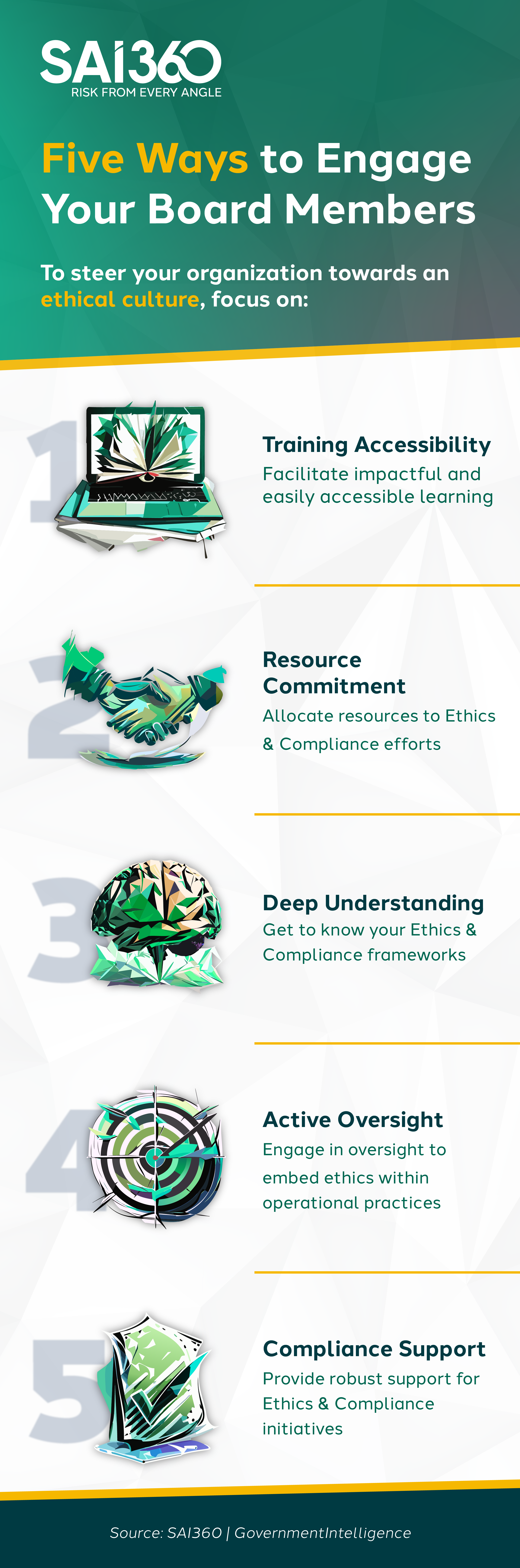 SAI360
RISK FROM EVERY ANGLE

Five Ways to Engage Your Board Members

To steer your organization towards an ethical culture, focus on:

1

Training Accessibility
Facilitate impactful and easily accessible learning

2

Resource Commitment
Allocate resources to Ethics & Compliance efforts

3

Deep Understanding
Get to know your Ethics & Compliance frameworks

4

Active Oversight
Engage in oversight to embed ethics within operational practices

5

Compliance Support
Provide robust support for Ethics & Compliance initiatives

Source: SAI360 | GovernmentIntelligence