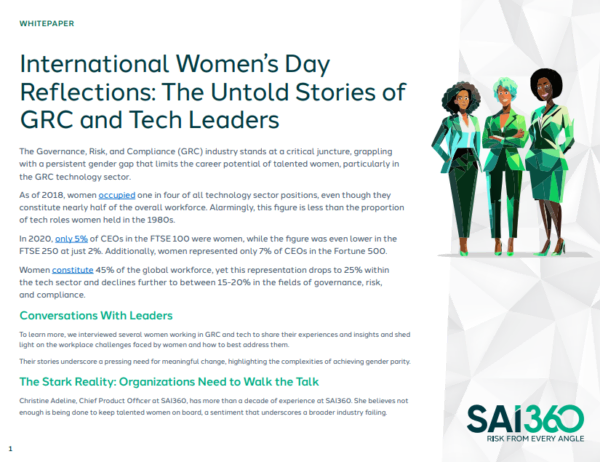 WHITEPAPER

International Women's Day Reflections: The Untold Stories of GRC and Tech Leaders

The Governance, Risk, and Compliance (GRC) industry stands at a critical juncture, grappling with a persistent gender gap that limits the career potential of talented women, particularly in the GRC technology sector.

As of 2018, women occupied one in four of all technology sector positions, even though they constitute nearly half of the overall workforce. Alarmingly, this figure is less than the proportion of tech roles women held in the 1980s.

In 2020, only 5% of CEOs in the FTSE 100 were women, while the figure was even lower in the FTSE 250 at just 2%. Additionally, women represented only 7% of CEOs in the Fortune 500.

Women constitute 45% of the global workforce, yet this representation drops to 25% within the tech sector and declines further to between 15-20% in the fields of governance, risk, and compliance.

Conversations With Leaders

To learn more, we interviewed several women working in GRC and tech to share their experiences and insights and shed light on the workplace challenges faced by women and how to best address them.

Their stories underscore a pressing need for meaningful change, highlighting the complexities of achieving gender parity.

The Stark Reality: Organizations Need to Walk the Talk

Christine Adeline, Chief Product Officer at SAI360, has more than a decade of experience at SAI360. She believes not enough is being done to keep talented women on board, a sentiment that underscores a broader industry failing.

SAI360
RISK FROM EVERY ANGLE

1