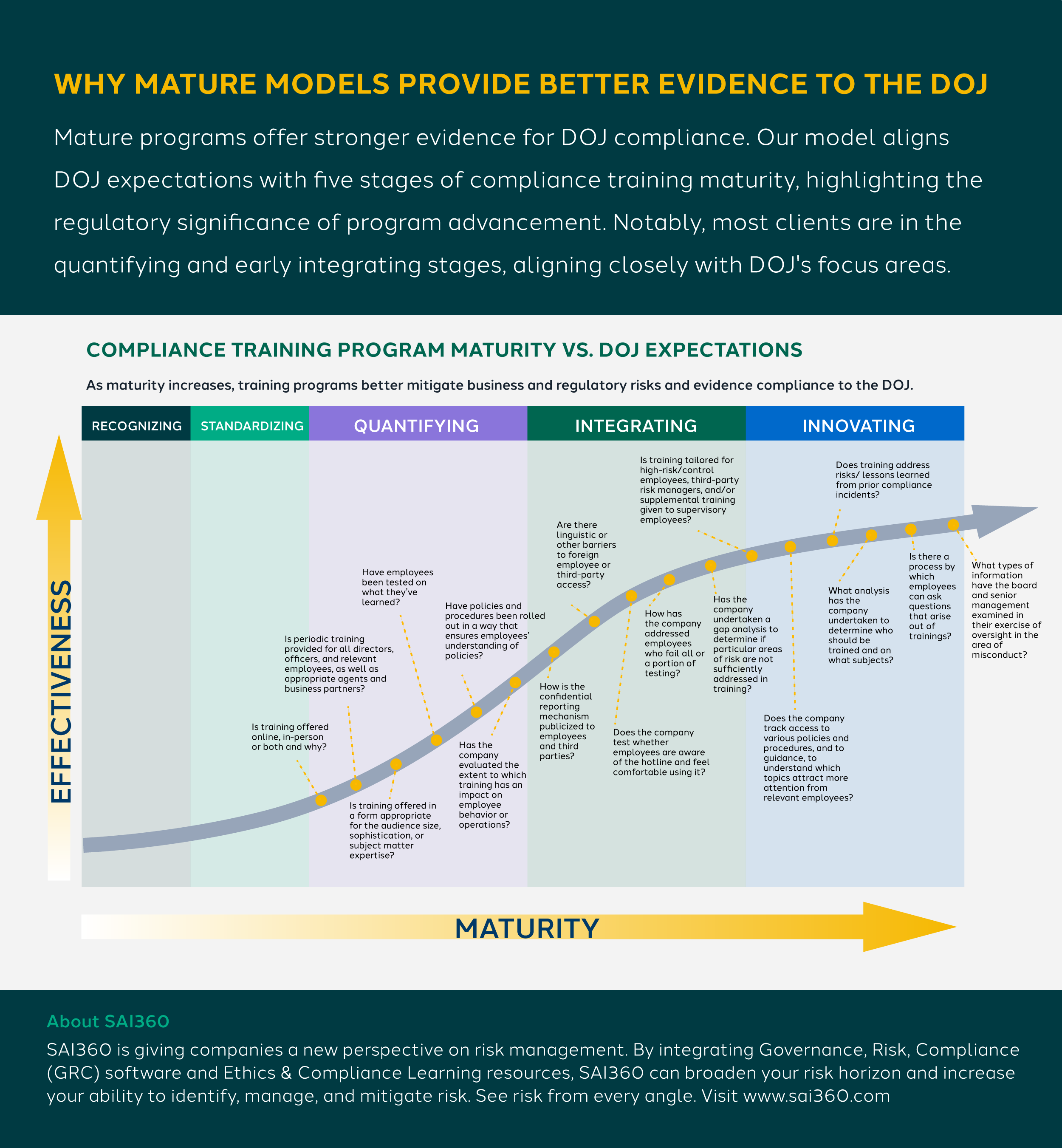 WHY MATURE MODELS PROVIDE BETTER EVIDENCE TO THE DOJ

Mature programs offer stronger evidence for DOJ compliance. Our model aligns DOJ expectations with five stages of compliance training maturity, highlighting the regulatory significance of program advancement. Notably, most clients are in the quantifying and early integrating stages, aligning closely with DOJ's focus areas.

COMPLIANCE TRAINING PROGRAM MATURITY VS. DOJ EXPECTATIONS

As maturity increases, training programs better mitigate business and regulatory risks and evidence compliance to the DOJ.

RECOGNIZING

STANDARDIZING

QUANTIFYING

INTEGRATING

INNOVATING

EFFECTIVENESS

Is training offered online, in-person or both and why?

Is periodic training provided for all directors, officers, and relevant employees, as well as appropriate agents and business partners?

Is training offered in a form appropriate for the audience size, sophistication, or subject matter expertise?

Have employees been tested on what they've learned?

Have policies and procedures been rolled out in a way that ensures employees' understanding of policies?

Has the company evaluated the extent to which training has an impact on employee behavior or operations?

How is the confidential reporting mechanism publicized to employees and third parties?

Are there linguistic or other barriers to foreign employee or third-party access?

Does the company test whether employees are aware of the hotline and feel comfortable using it?

How has the company addressed employees who fail all or a portion of testing?

Is training tailored for high-risk/control employees, third-party risk managers, and/or supplemental training given to supervisory employees?

Has the company undertaken a gap analysis to determine if particular areas of risk are not sufficiently addressed in training?

Does the company track access to various policies and procedures, and to guidance, to understand which topics attract more attention from relevant employees?

Does training address risks/ lessons learned from prior compliance incidents?

What analysis has the company undertaken to determine who should be trained and on what subjects?

Is there a process by which employees can ask questions that arise out of trainings?

What types of information have the board and senior management examined in their exercise of oversight in the area of misconduct?

MATURITY

About SAI360

SAI360 is giving companies a new perspective on risk management. By integrating Governance, Risk, Compliance (GRC) software and Ethics & Compliance Learning resources, SAI360 can broaden your risk horizon and increase your ability to identify, manage, and mitigate risk. See risk from every angle. Visit www.sai360.com